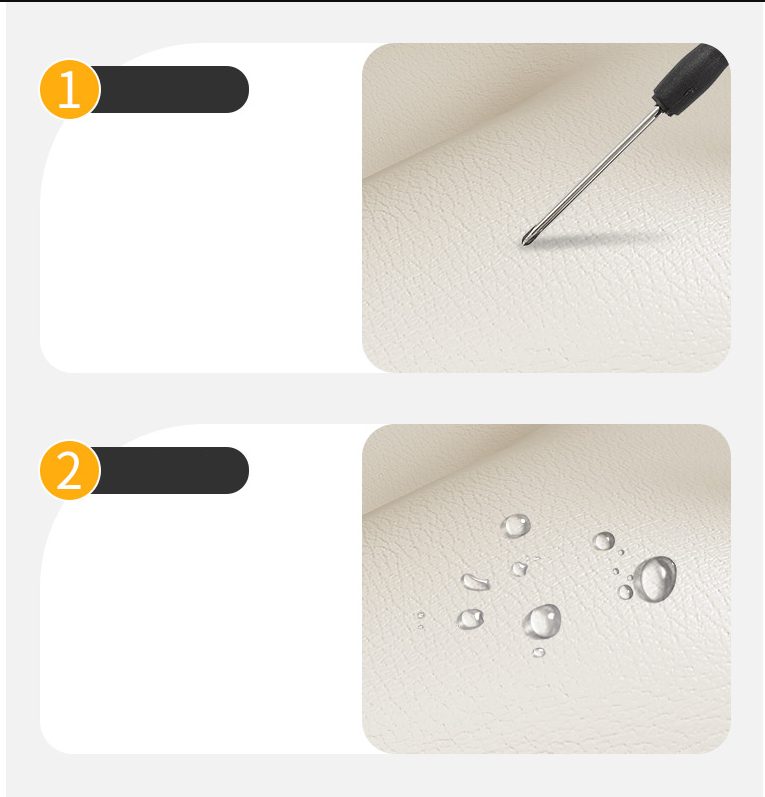 1

2